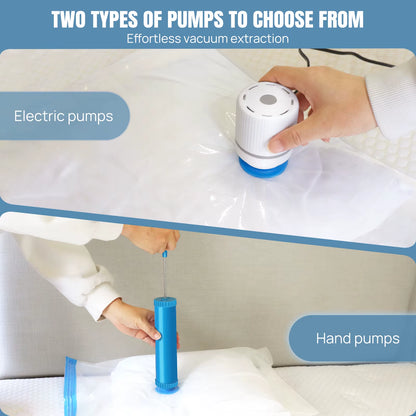 TWO TYPES OF PUMPS TO CHOOSE FROM
Effortless vacuum extraction

Electric pumps

Hand pumps