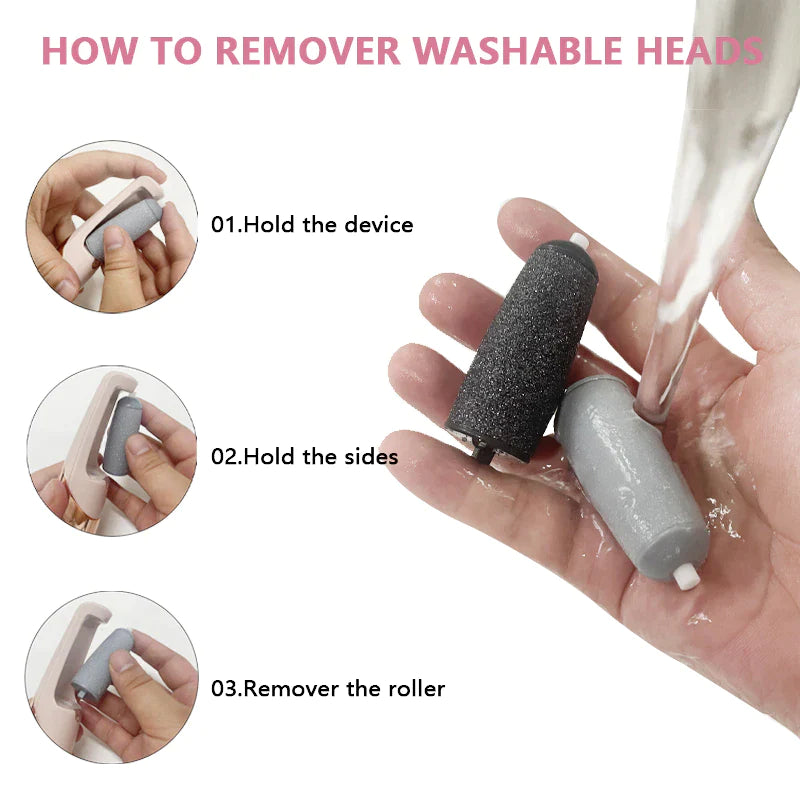 HOW TO REMOVER WASHABLE HEADS

01.Hold the device

02.Hold the sides

03.Remover the roller